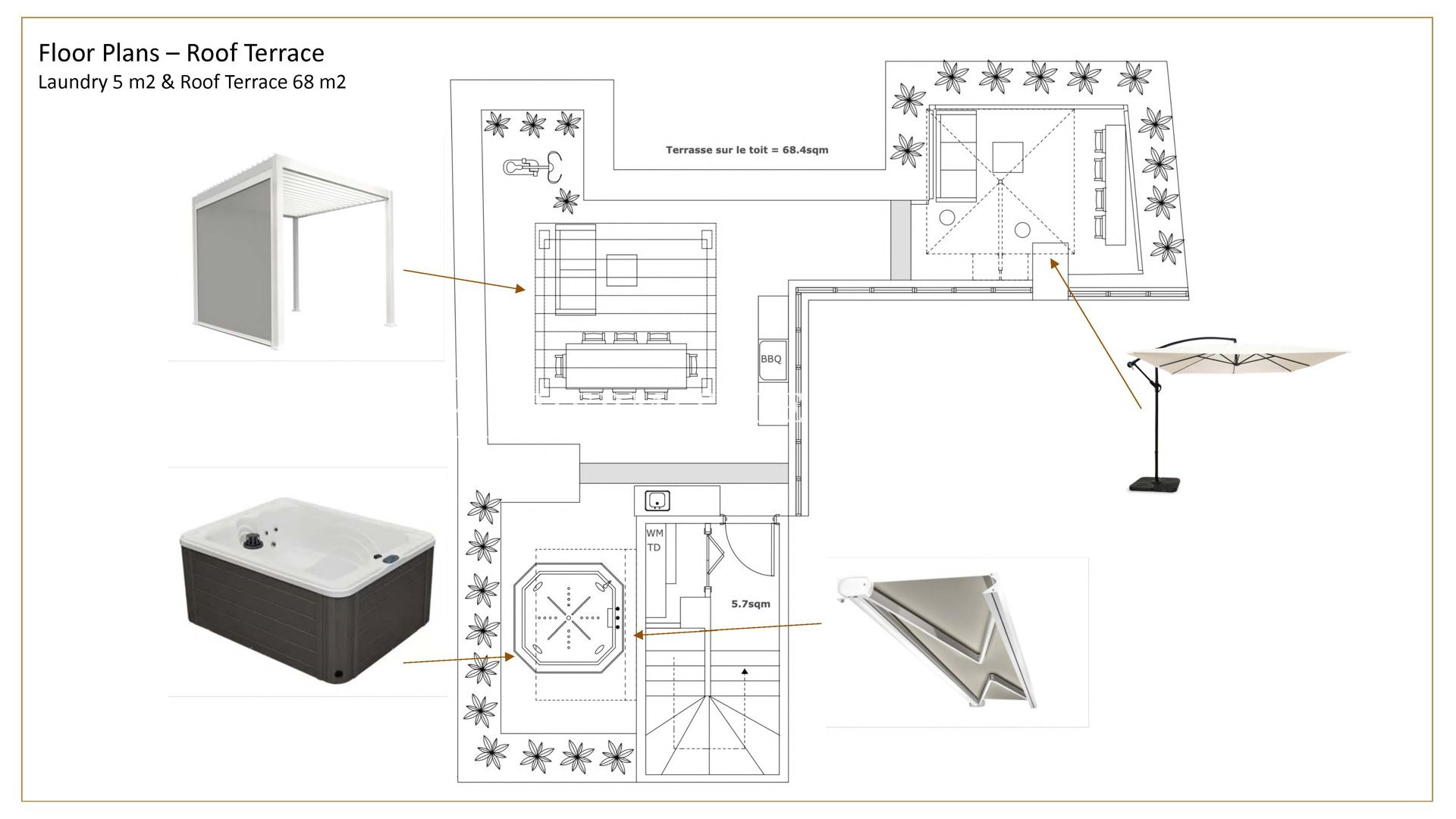 Floor Plans – Roof Terrace
Laundry 5 m2 & Roof Terrace 68 m2

Terrasse sur le toit = 68.4sqm

BBQ

WM
TD

5.7sqm